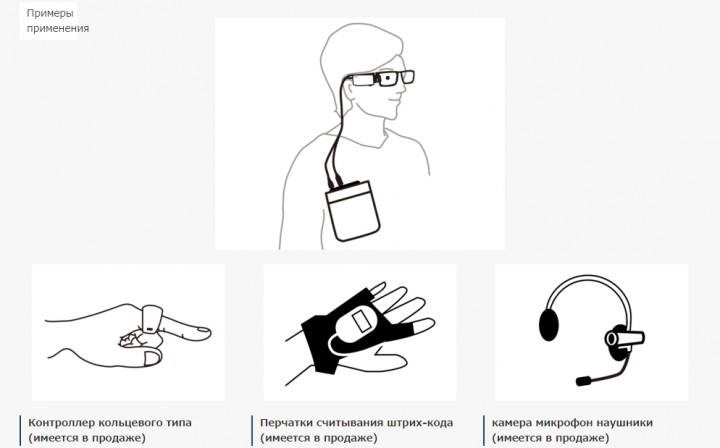 Примеры применения

Контроллер кольцевого типа (имеется в продаже)

Перчатки считывания штрих-кода (имеется в продаже)

камера микрофон наушники (имеется в продаже)